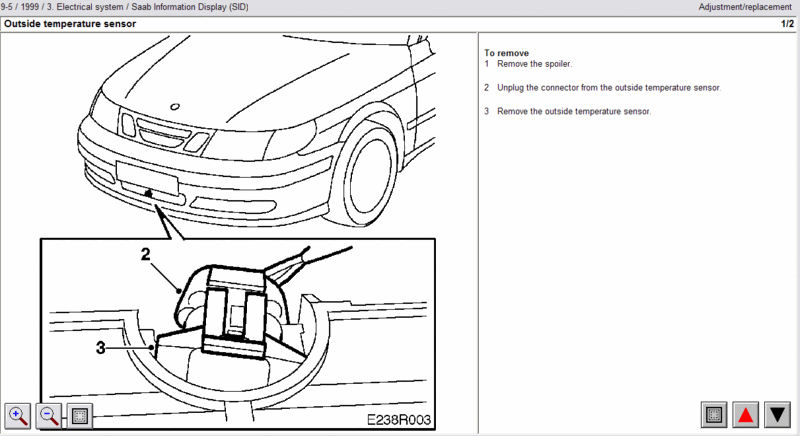 9-5 / 1999 / 3. Electrical system / Saab Information Display (SID)

Adjustment/replacement

Outside temperature sensor

1/2

2

3

E238R003

To remove

1 Remove the spoiler.

2 Unplug the connector from the outside temperature sensor.

3 Remove the outside temperature sensor.